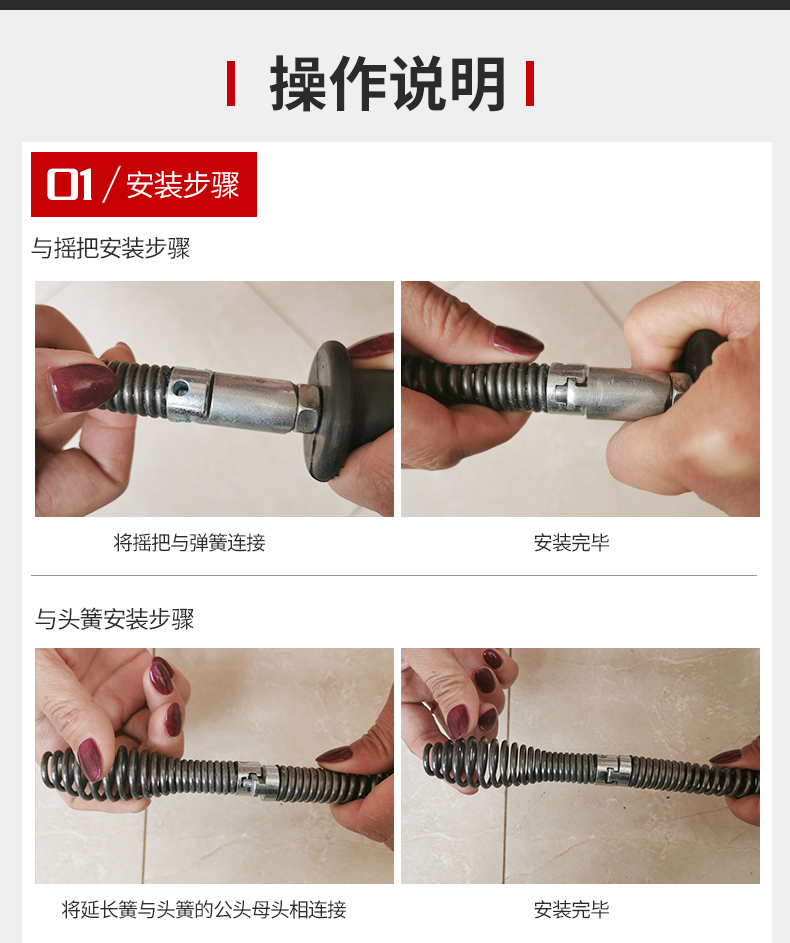 操作说明

01 / 安装步骤

与摇把安装步骤

将摇把与弹簧连接

安装完毕

与头簧安装步骤

将延长簧与头簧的公头母头相连接

安装完毕