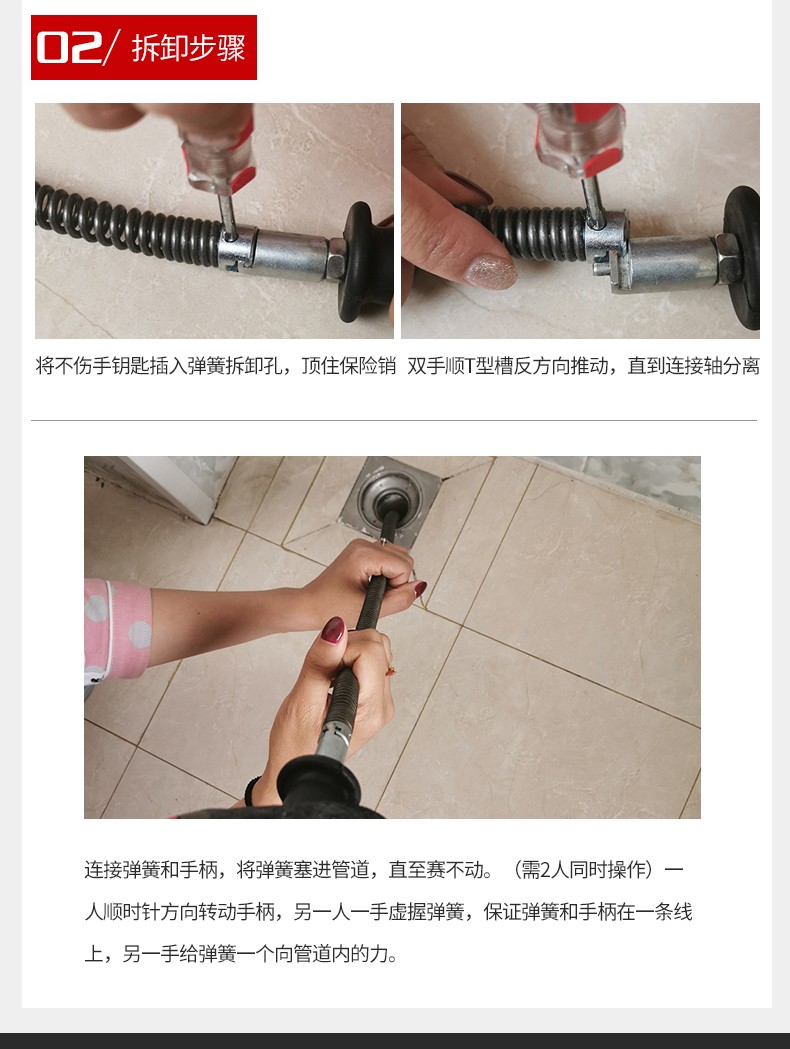 02/ 拆卸步骤

将不伤手钥匙插入弹簧拆卸孔，顶住保险销

双手顺T型槽反方向推动，直到连接轴分离

连接弹簧和手柄，将弹簧塞进管道，直至赛不动。（需2人同时操作）一人顺时针方向转动手柄，另一人一手虚握弹簧，保证弹簧和手柄在一条线上，另一手给弹簧一个向管道内的力。